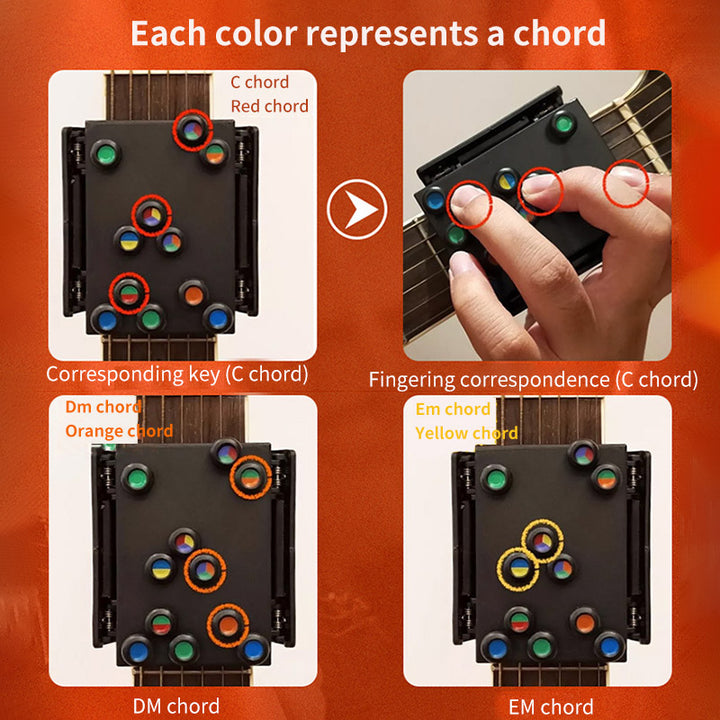 Each color represents a chord

C chord
Red chord

Corresponding key (C chord)

Fingering correspondence (C chord)

Dm chord
Orange chord

DM chord

Em chord
Yellow chord

EM chord